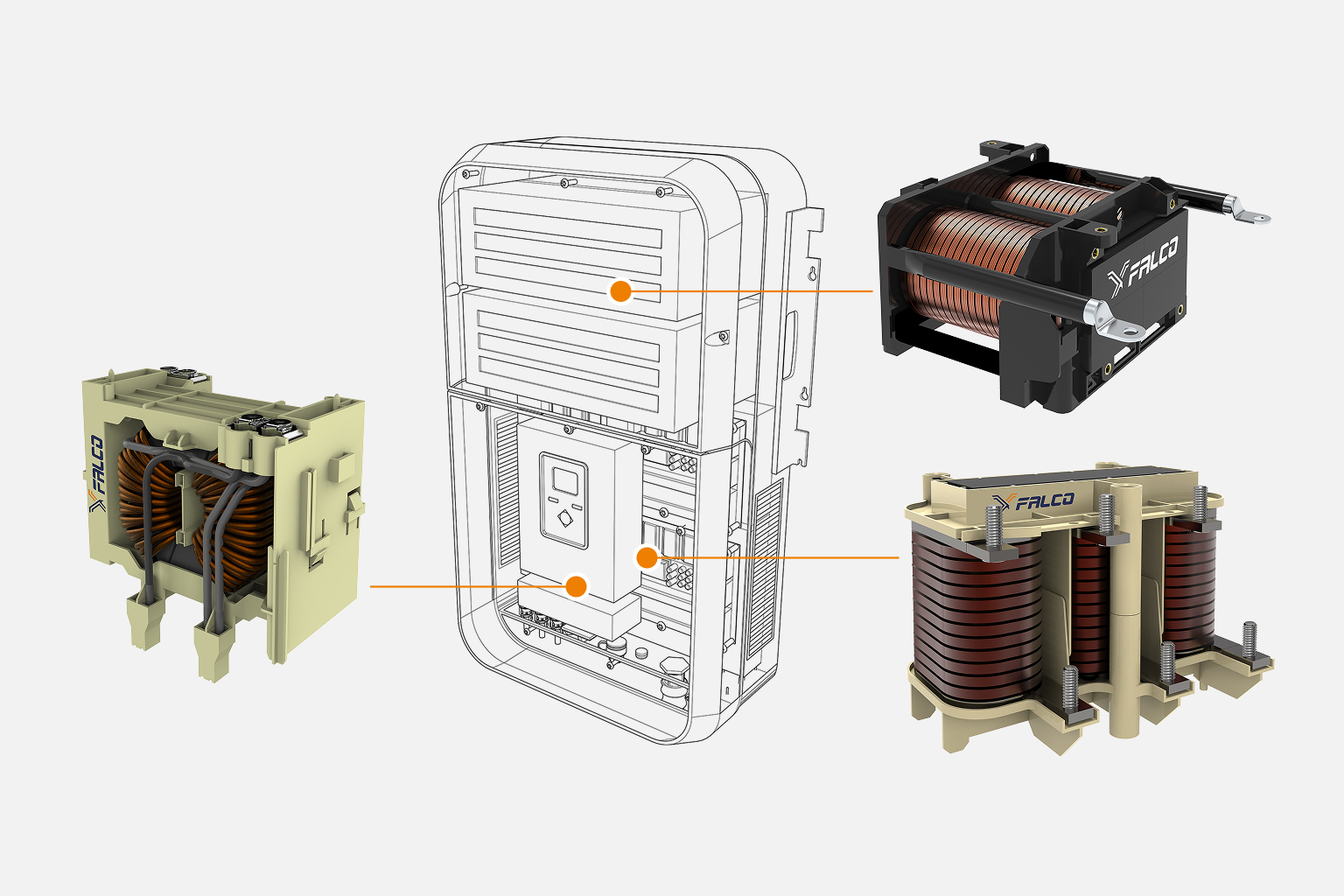 FALCO

FALCO

FALCO