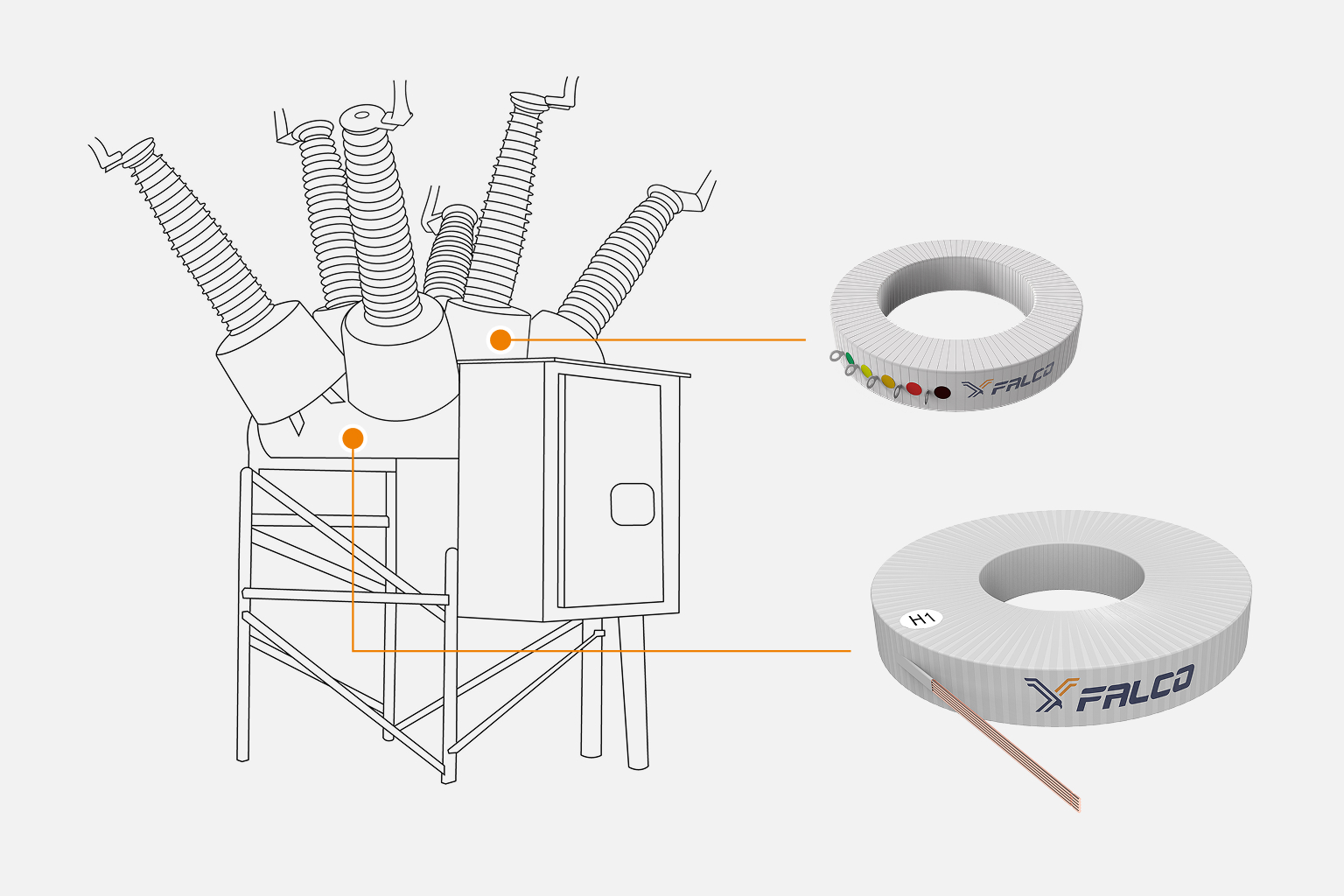 FALCO

H1

FALCO